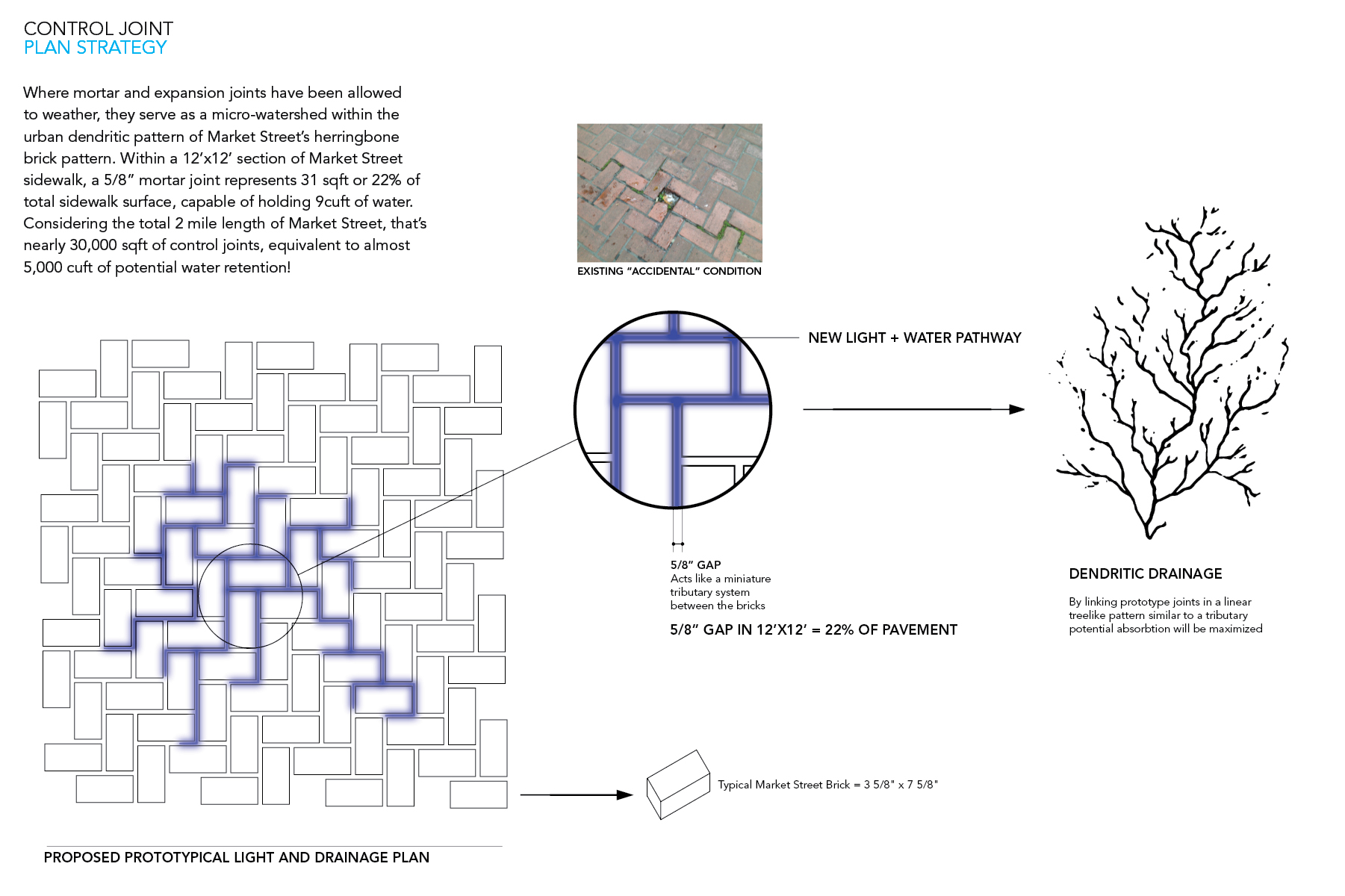 CONTROL JOINT
PLAN STRATEGY

Where mortar and expansion joints have been allowed to weather, they serve as a micro-watershed within the urban dendritic pattern of Market Street's herringbone brick pattern. Within a 12'x12' section of Market Street sidewalk, a 5/8" mortar joint represents 31 sqft or 22% of total sidewalk surface, capable of holding 9cuft of water. Considering the total 2 mile length of Market Street, that's nearly 30,000 sqft of control joints, equivalent to almost 5,000 cuft of potential water retention!

EXISTING "ACCIDENTAL" CONDITION

NEW LIGHT + WATER PATHWAY

5/8" GAP
Acts like a miniature tributary system between the bricks

5/8" GAP IN 12'X12' = 22% OF PAVEMENT

DENDRITIC DRAINAGE

By linking prototype joints in a linear treelike pattern similar to a tributary potential absorbtion will be maximized

Typical Market Street Brick = 3 5/8" x 7 5/8"

PROPOSED PROTOTYPICAL LIGHT AND DRAINAGE PLAN